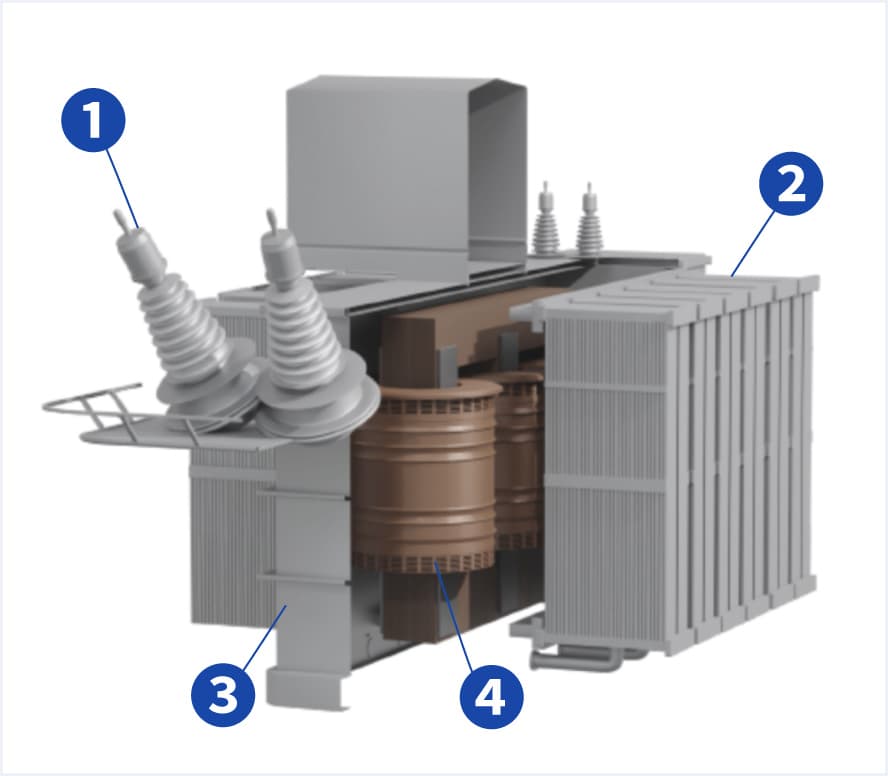 1
2
3
4